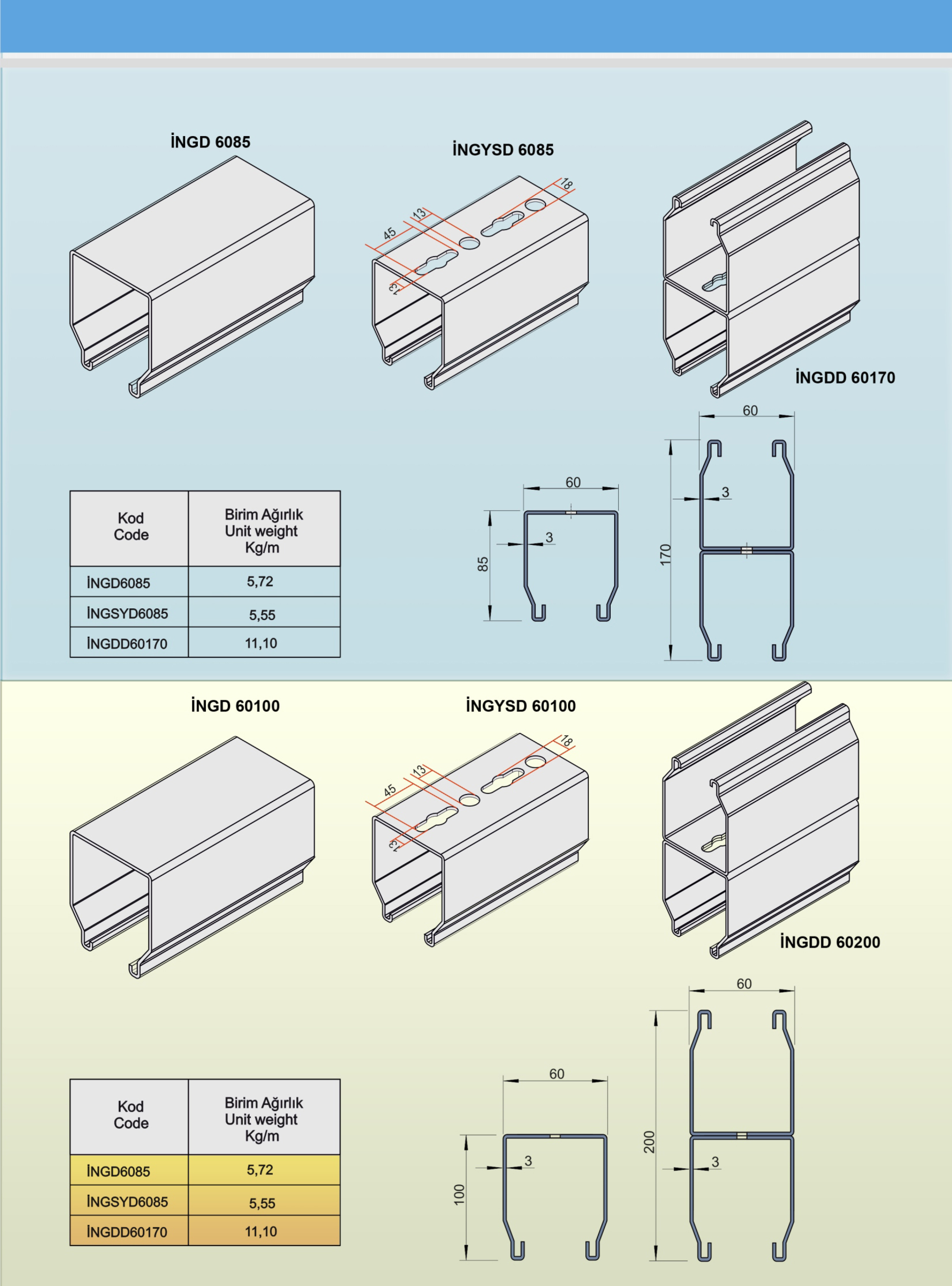 İNGD 6085

İNGYSD 6085

45
13
18
3

İNGDD 60170

60
3
170

60
3
85

| Kod Code | Birim Ağırlık Unit weight Kg/m |
|---|---|
| İNGD6085 | 5,72 |
| İNGSYD6085 | 5,55 |
| İNGDD60170 | 11,10 |

İNGD 60100

İNGYSD 60100

45
13
18
3

İNGDD 60200

60
200
3

60
3
100

| Kod Code | Birim Ağırlık Unit weight Kg/m |
|---|---|
| İNGD6085 | 5,72 |
| İNGSYD6085 | 5,55 |
| İNGDD60170 | 11,10 |